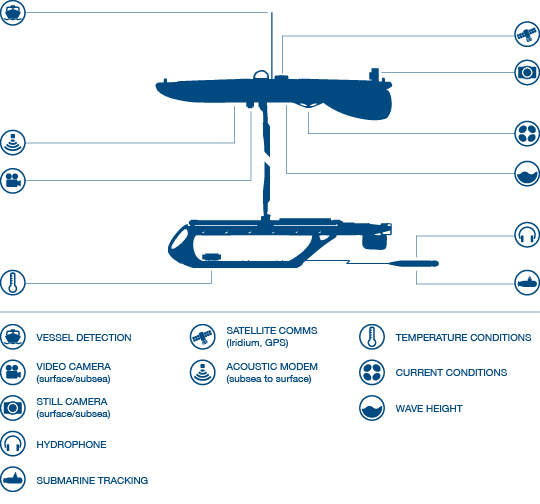 VESSEL DETECTION

VIDEO CAMERA
(surface/subsea)

STILL CAMERA
(surface/subsea)

HYDROPHONE

SUBMARINE TRACKING

SATELLITE COMMS
(Iridium, GPS)

ACOUSTIC MODEM
(subsea to surface)

TEMPERATURE CONDITIONS

CURRENT CONDITIONS

WAVE HEIGHT